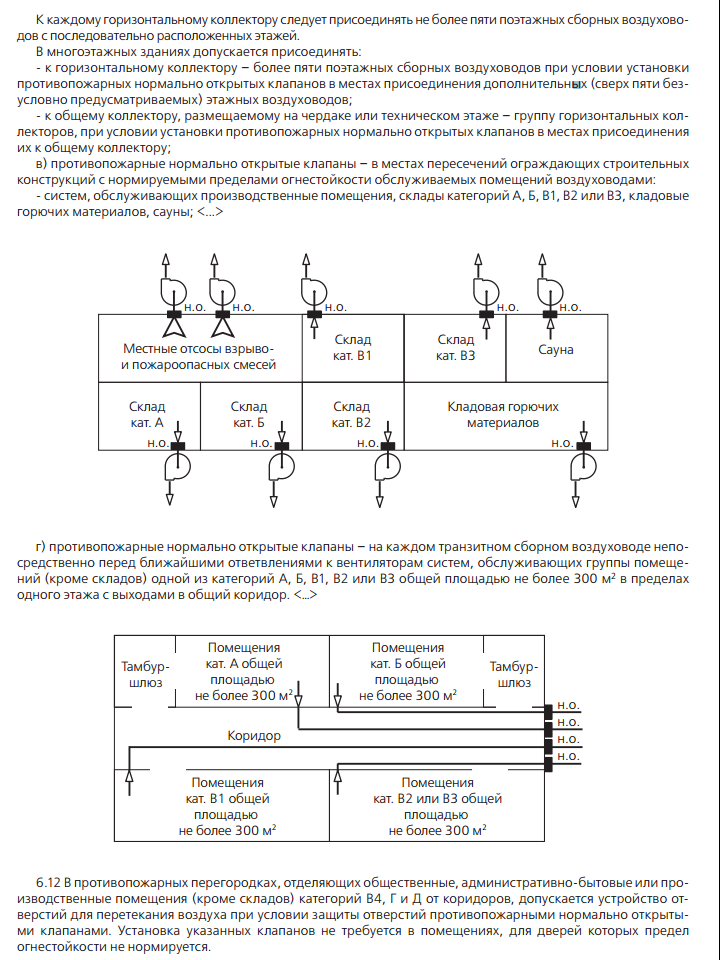 К каждому горизонтальному коллектору следует присоединять не более пяти поэтажных сборных воздуховодов с последовательно расположенных этажей.

В многоэтажных зданиях допускается присоединять:

- к горизонтальному коллектору – более пяти поэтажных сборных воздуховодов при условии установки противопожарных нормально открытых клапанов в местах присоединения дополнительных (сверх пяти безусловно предусматриваемых) этажных воздуховодов;

- к общему коллектору, размещаемому на чердаке или техническом этаже – группу горизонтальных коллекторов, при условии установки противопожарных нормально открытых клапанов в местах присоединения их к общему коллектору;

в) противопожарные нормально открытые клапаны – в местах пересечений ограждающих строительных конструкций с нормируемыми пределами огнестойкости обслуживаемых помещений воздуховодами:

- систем, обслуживающих производственные помещения, склады категорий А, Б, В1, В2 или В3, кладовые горючих материалов, сауны; <...>

н.о. н.о. н.о. н.о. н.о.

Местные отсосы взрыво- и пожароопасных смесей

Склад кат. В1

Склад кат. В3

Сауна

Склад кат. А

Склад кат. Б

Склад кат. В2

Кладовая горючих материалов

н.о. н.о. н.о. н.о.

г) противопожарные нормально открытые клапаны – на каждом транзитном сборном воздуховоде непосредственно перед ближайшими ответвлениями к вентиляторам систем, обслуживающих группы помещений (кроме складов) одной из категорий А, Б, В1, В2 или В3 общей площадью не более 300 м² в пределах одного этажа с выходами в общий коридор. <...>

Тамбур-шлюз

Помещения кат. А общей площадью не более 300 м²

Помещения кат. Б общей площадью не более 300 м²

Тамбур-шлюз

н.о.
н.о.
н.о.
н.о.

Коридор

Помещения кат. В1 общей площадью не более 300 м²

Помещения кат. В2 или В3 общей площадью не более 300 м²

6.12 В противопожарных перегородках, отделяющих общественные, административно-бытовые или производственные помещения (кроме складов) категорий В4, Г и Д от коридоров, допускается устройство отверстий для перетекания воздуха при условии защиты отверстий противопожарными нормально открытыми клапанами. Установка указанных клапанов не требуется в помещениях, для дверей которых предел огнестойкости не нормируется.