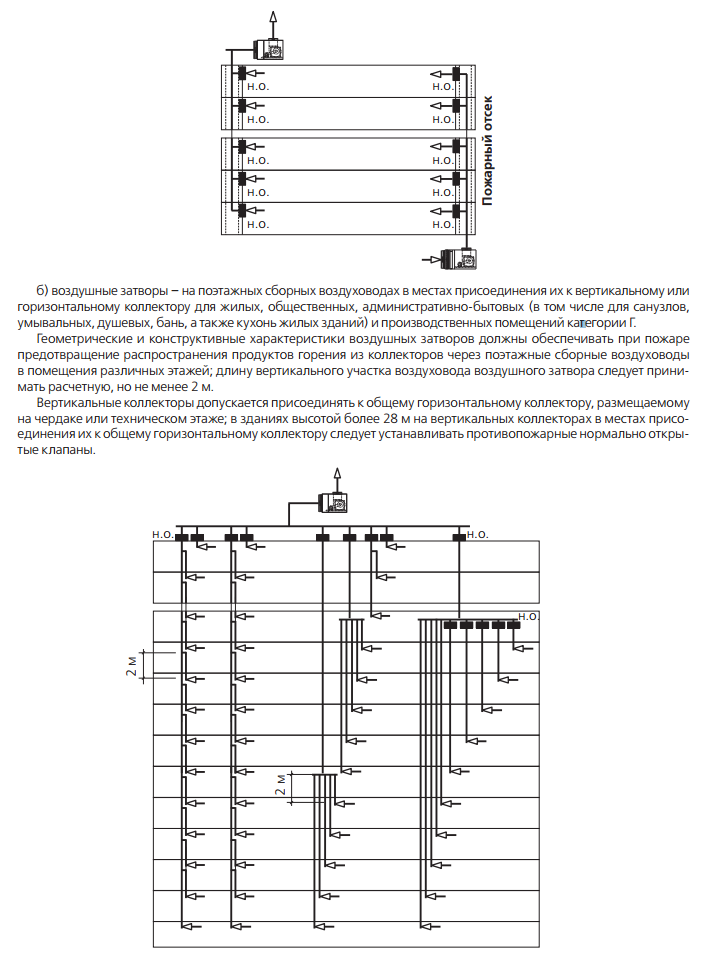 Н.О.
Н.О.
Н.О.
Н.О.
Н.О.
Н.О.
Н.О.
Н.О.
Н.О.
Н.О.
Пожарный отсек

б) воздушные затворы – на поэтажных сборных воздуховодах в местах присоединения их к вертикальному или горизонтальному коллектору для жилых, общественных, административно-бытовых (в том числе для санузлов, умывальных, душевых, бань, а также кухонь жилых зданий) и производственных помещений категории Г.

Геометрические и конструктивные характеристики воздушных затворов должны обеспечивать при пожаре предотвращение распространения продуктов горения из коллекторов через поэтажные сборные воздуховоды в помещения различных этажей; длину вертикального участка воздуховода воздушного затвора следует принимать расчетную, но не менее 2 м.

Вертикальные коллекторы допускается присоединять к общему горизонтальному коллектору, размещаемому на чердаке или техническом этаже; в зданиях высотой более 28 м на вертикальных коллекторах в местах присоединения их к общему горизонтальному коллектору следует устанавливать противопожарные нормально открытые клапаны.

Н.О.
Н.О.
Н.О
2 м
2 м