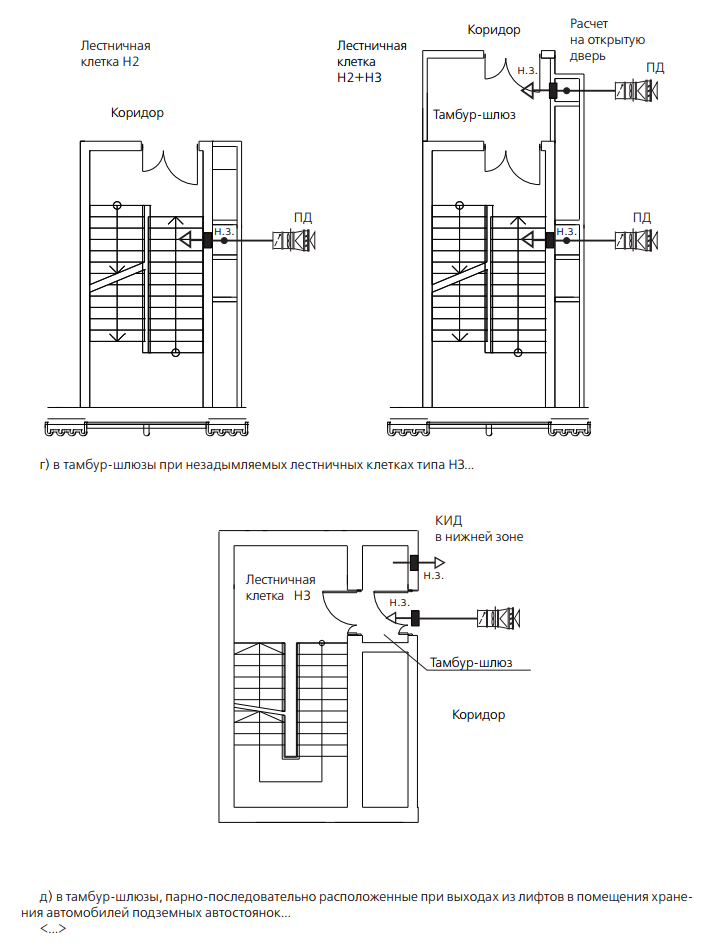 Лестничная клетка Н2

Коридор

н.з.

ПД

Лестничная клетка Н2+Н3

Коридор

Расчет на открытую дверь

н.з.

ПД

Тамбур-шлюз

н.з.

ПД

г) в тамбур-шлюзы при незадымляемых лестничных клетках типа Н3...

КИД в нижней зоне

н.з.

Лестничная клетка Н3

н.з.

Тамбур-шлюз

Коридор

д) в тамбур-шлюзы, парно-последовательно расположенные при выходах из лифтов в помещения хранения автомобилей подземных автостоянок...
<...>